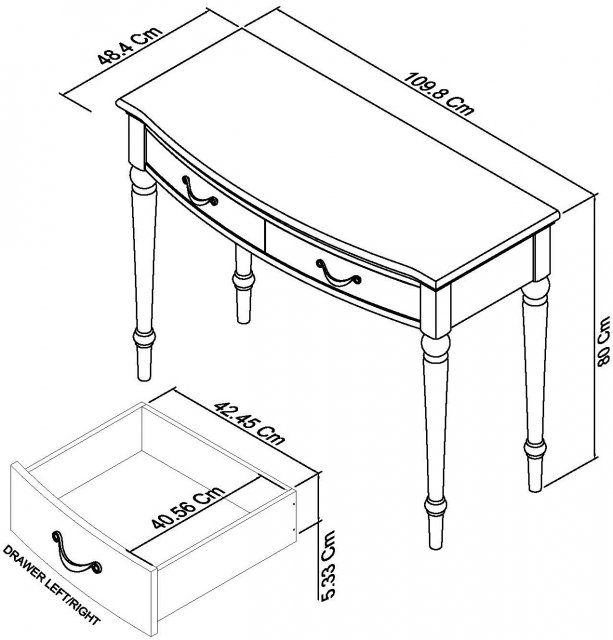 48.4 Cm

109.8 Cm

80 Cm

42.45 Cm

40.56 Cm

5.33 Cm

DRAWER LEFT/RIGHT