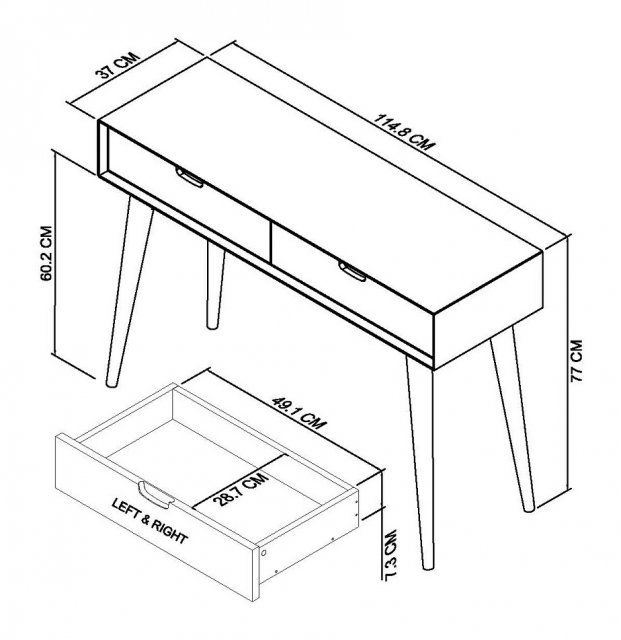 37 CM

114.8 CM

60.2 CM

77 CM

49.1 CM

28.7 CM

LEFT & RIGHT

7.3 CM