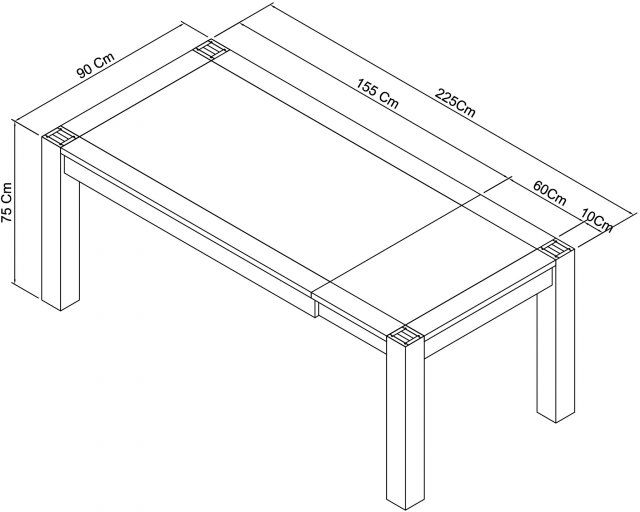 90 Cm
155 Cm
225Cm
60Cm
10Cm
75 Cm