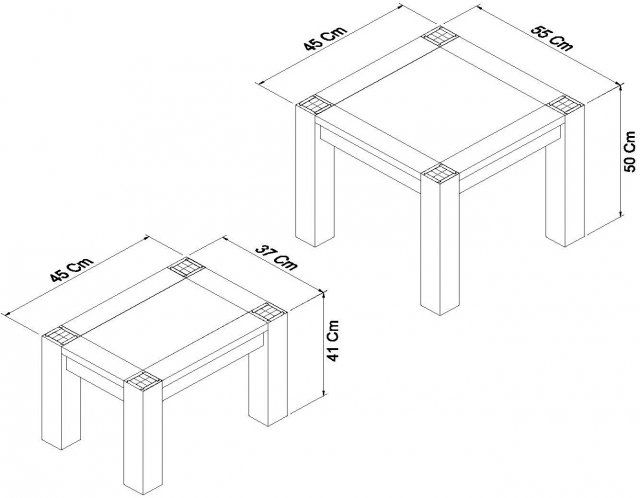 45 Cm
55 Cm
50 Cm
45 Cm
37 Cm
41 Cm