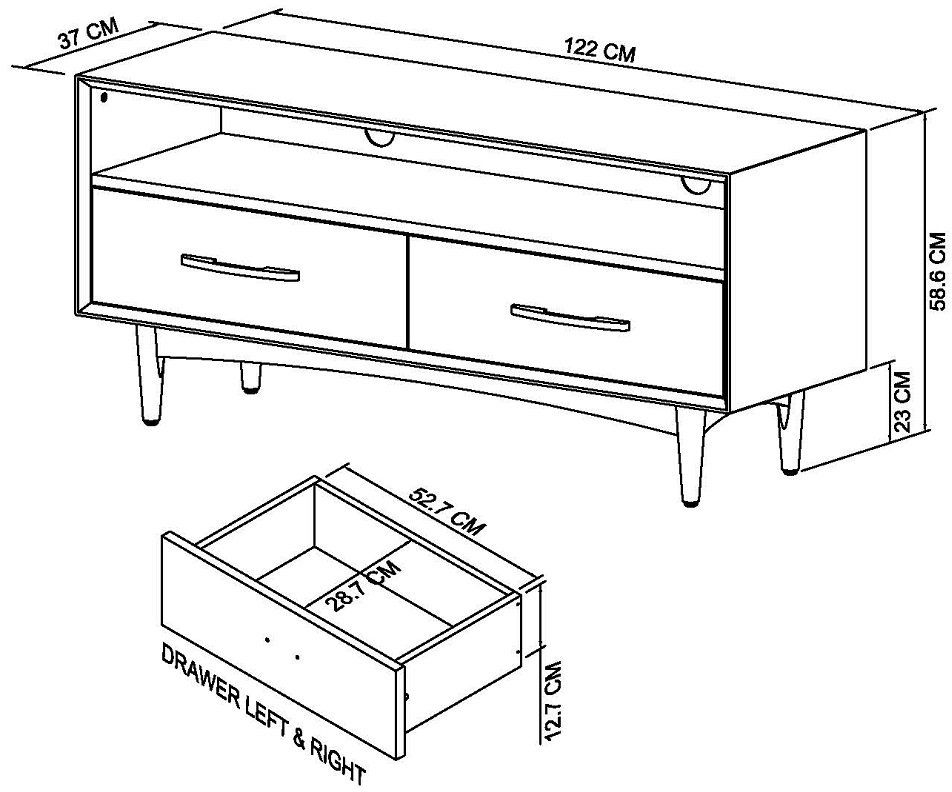 37 CM
122 CM
58.6 CM
23 CM
52.7 CM
28.7 CM
12.7 CM
DRAWER LEFT & RIGHT